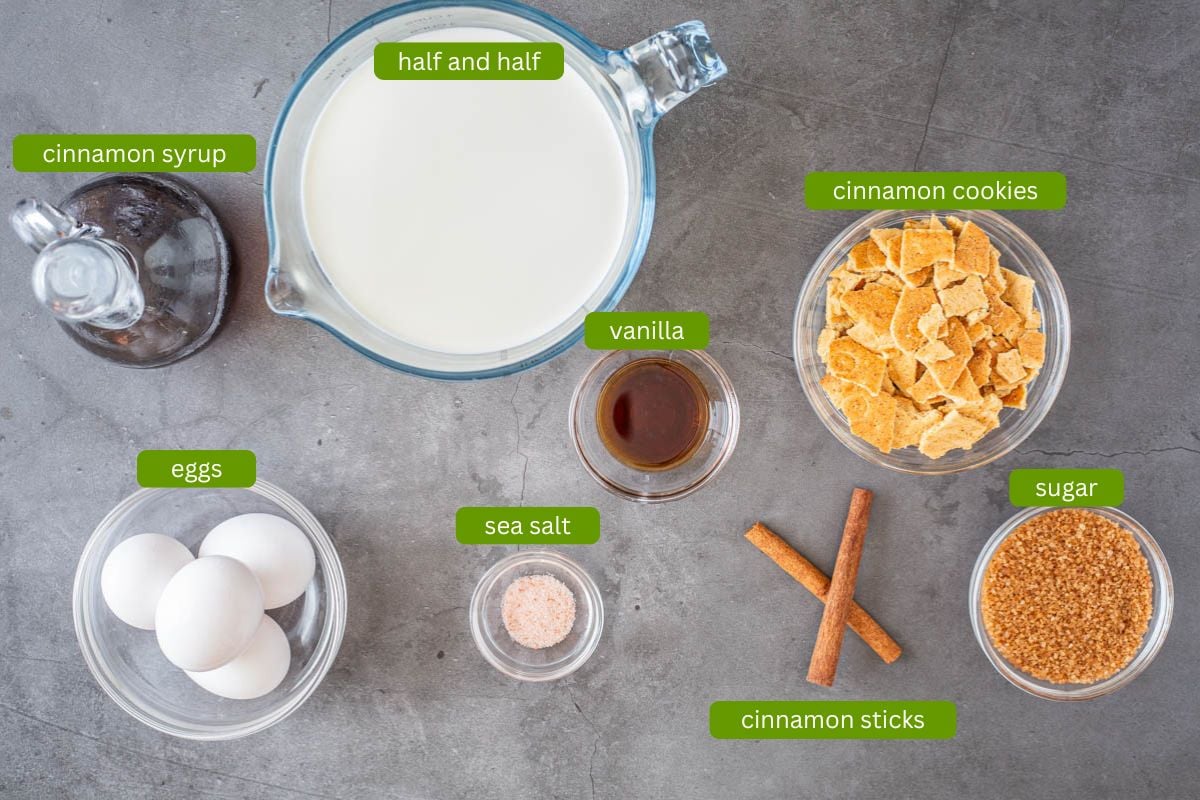 half and half

cinnamon syrup

cinnamon cookies

vanilla

eggs

sugar

sea salt

cinnamon sticks